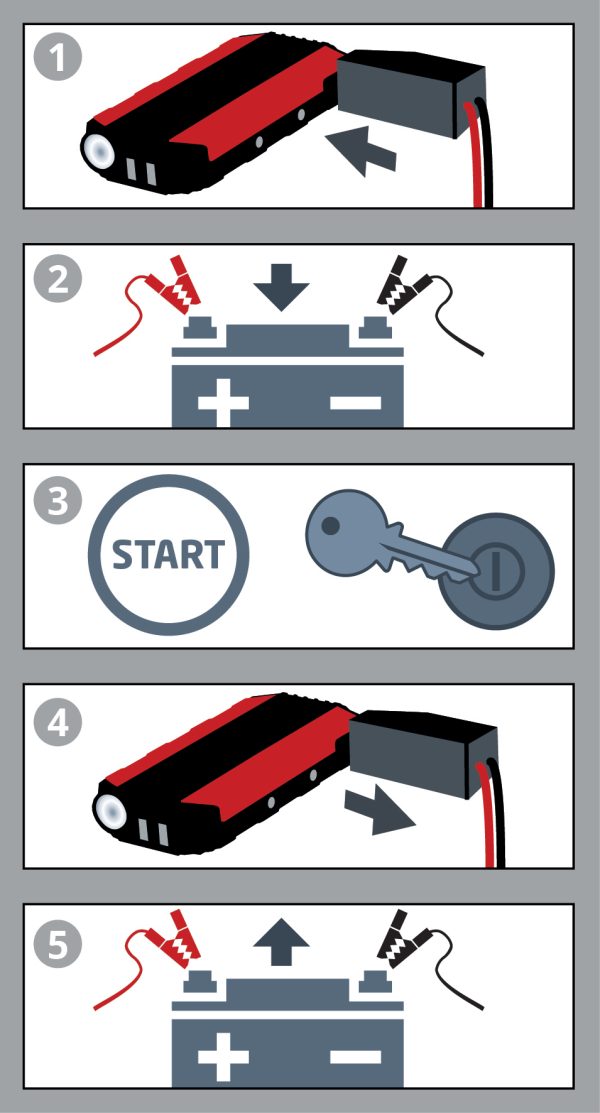 1

2

+ −

3

START

4

5

+ −